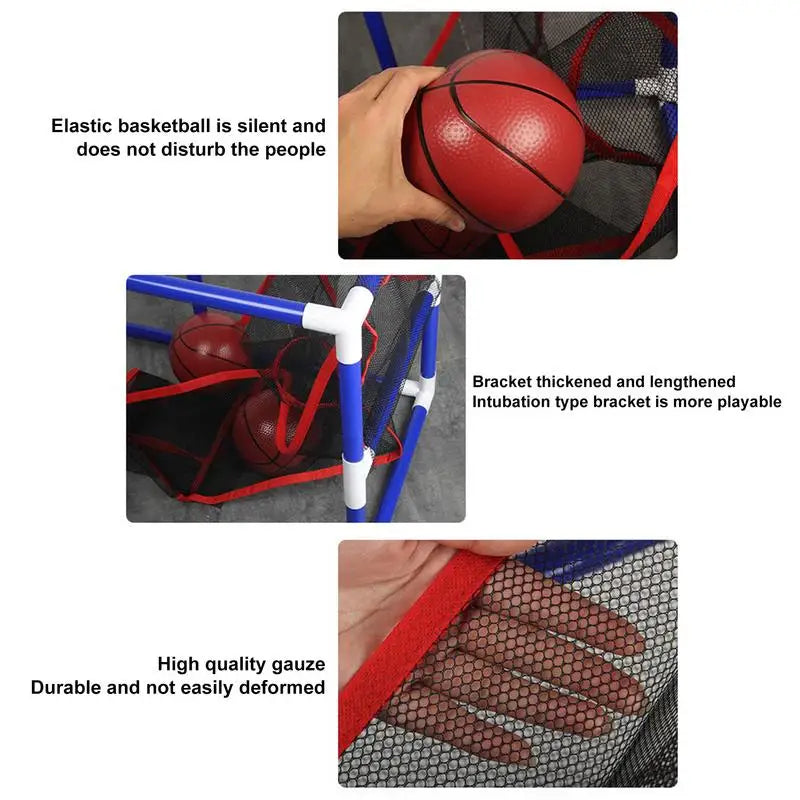 Elastic basketball is silent and does not disturb the people

Bracket thickened and lengthened
Intubation type bracket is more playable

High quality gauze
Durable and not easily deformed